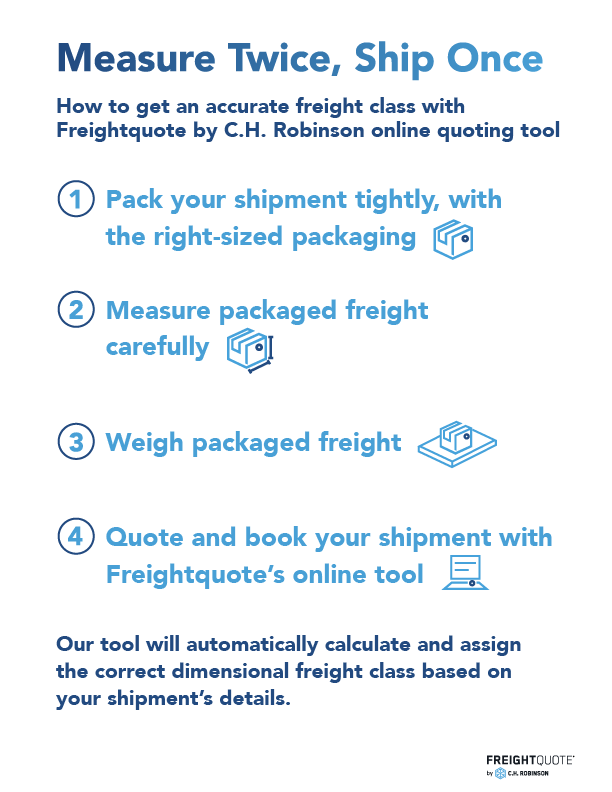 Measure Twice, Ship Once

How to get an accurate freight class with Freightquote by C.H. Robinson online quoting tool

1 Pack your shipment tightly, with the right-sized packaging

2 Measure packaged freight carefully

3 Weigh packaged freight

4 Quote and book your shipment with Freightquote's online tool

Our tool will automatically calculate and assign the correct dimensional freight class based on your shipment's details.

FREIGHTQUOTE
by C.H. ROBINSON