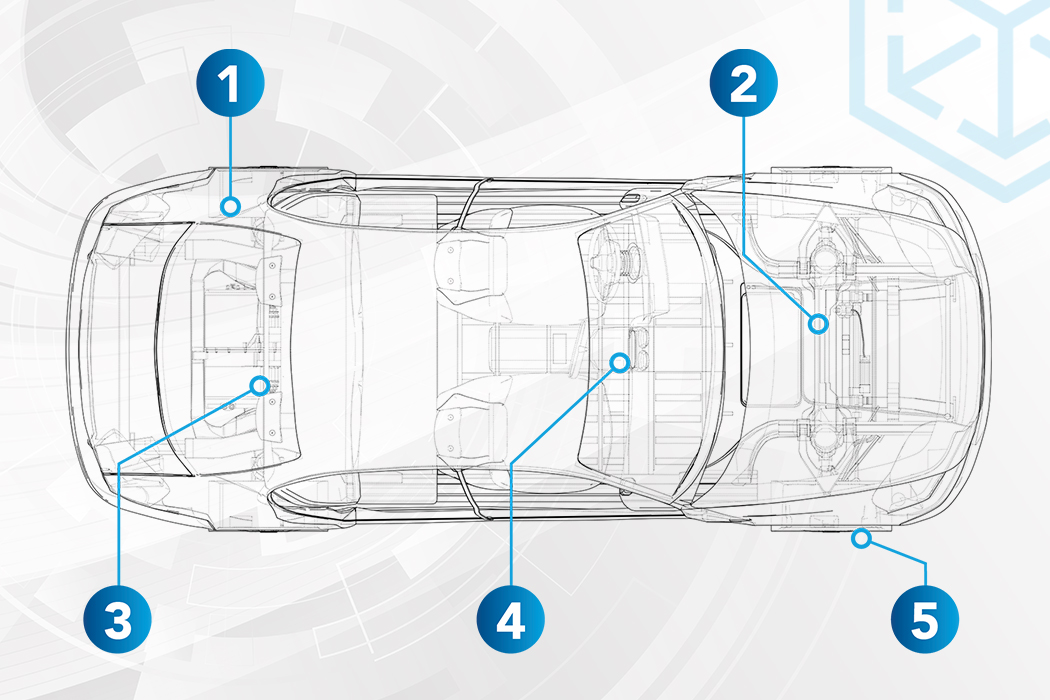 1
2
3
4
5